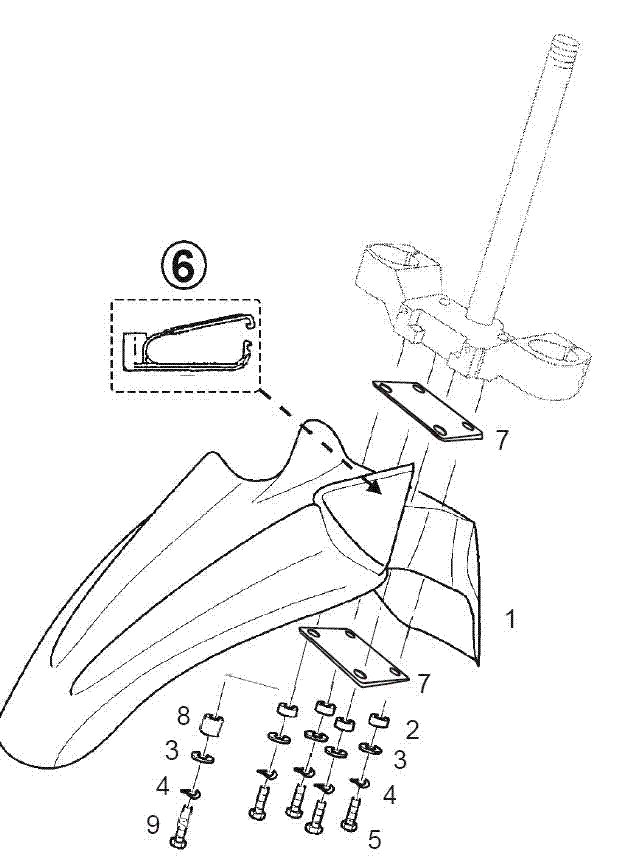 6
7
1
7
8
2
3
3
4
4
9
5