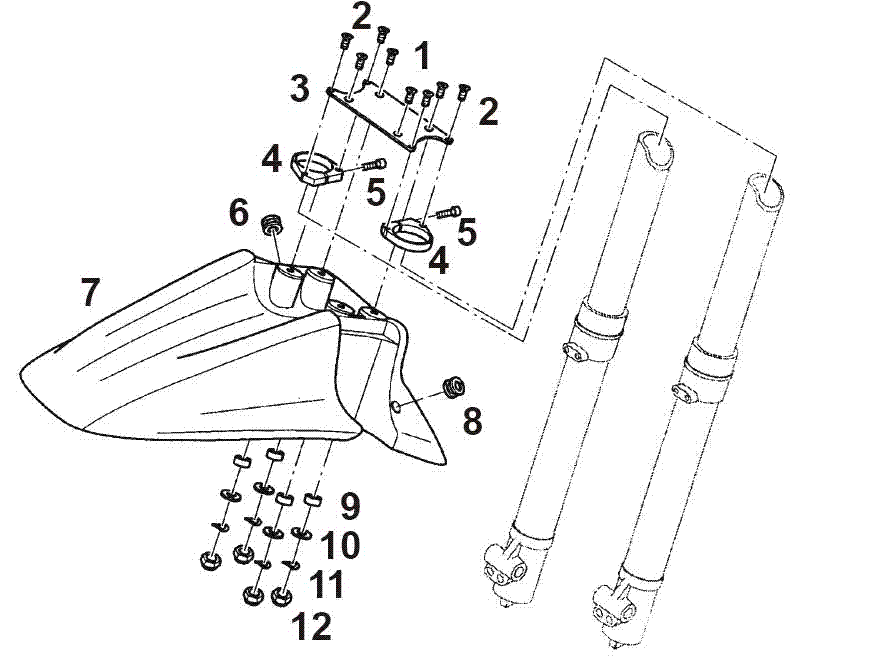 2
1
3
2
4
5
6
5
4
7
8
9
10
11
12