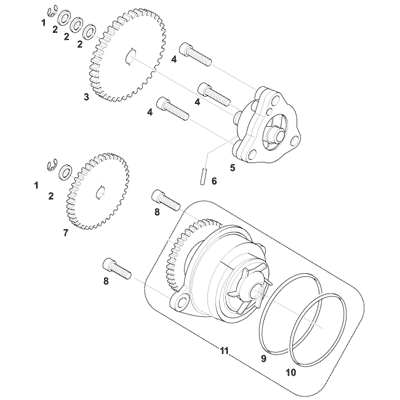 1
2
2
2
3
4
4
4
5
6
1
2
7
8
8
11
9
10