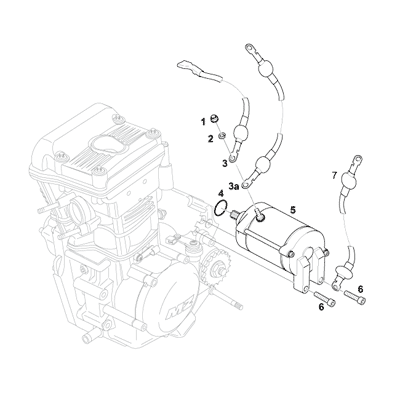 1
2
3
3a
4
5
7
6
6
MZ