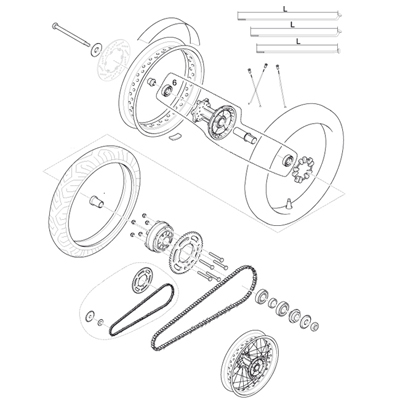 L
L
L
6